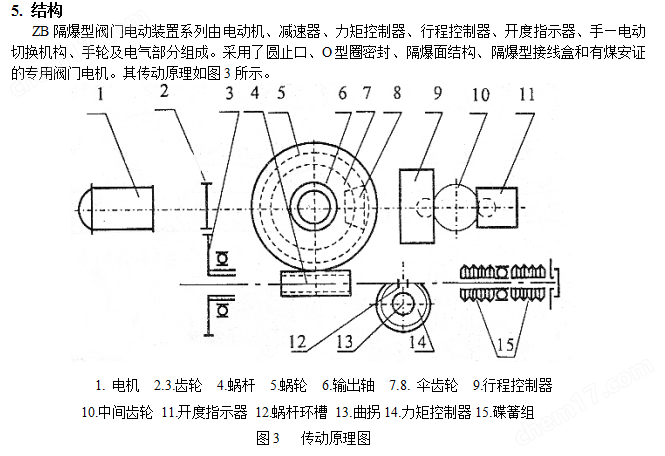 5. 结构

ZB 隔爆型阀门电动装置系列由电动机、减速器、力矩控制器、行程控制器、开度指示器、手一电动切换机构、手轮及电气部分组成。采用了圆止口、O 型圈密封、隔爆面结构、隔爆型接线盒和有煤安证的专用阀门电机。其传动原理如图 3 所示。

1 2 3 4 5 6 7 8 9 10 11

12 13 14 15

1. 电机 2.3.齿轮 4.蜗杆 5.蜗轮 6.输出轴 7.8. 伞齿轮 9.行程控制器

10.中间齿轮 11.开度指示器 12.蜗杆环槽 13.曲拐 14.力矩控制器 15.碟簧组

图 3 传动原理图

chem17.com